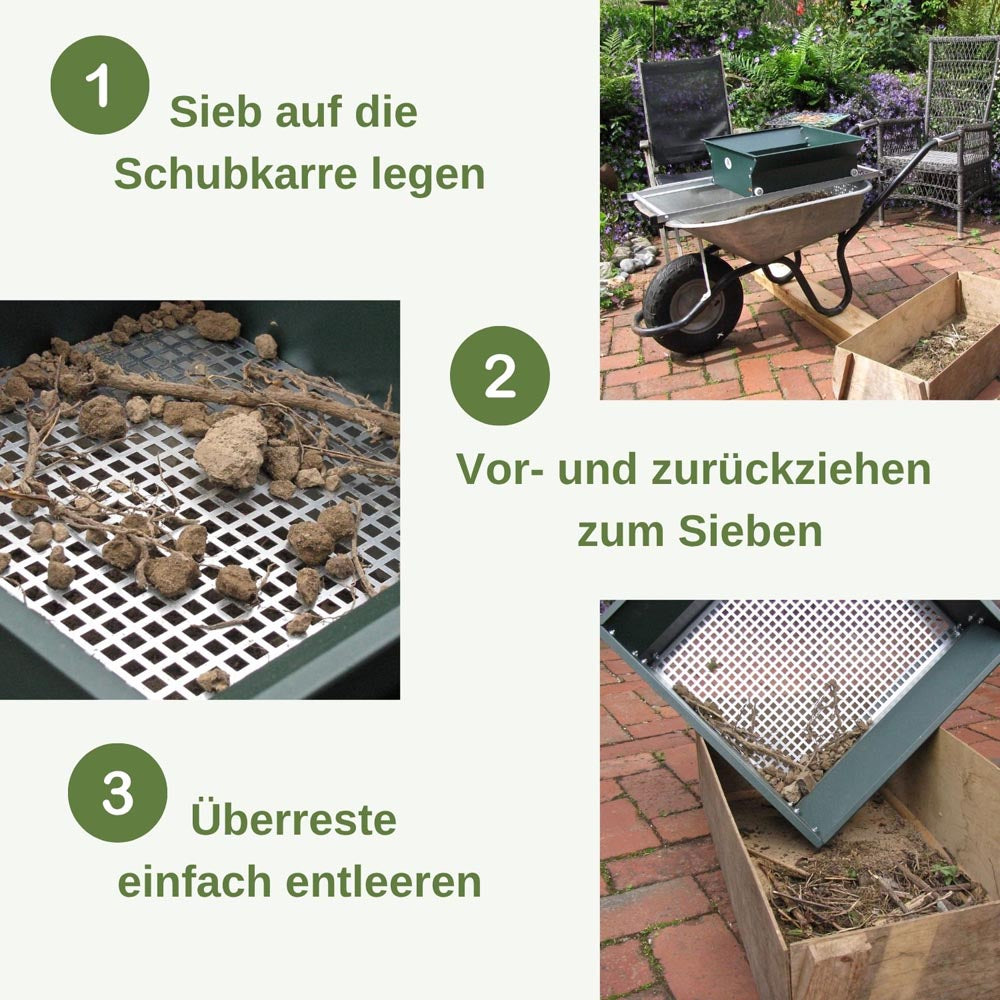 1 Sieb auf die Schubkarre legen

2 Vor- und zurückziehen zum Sieben

3 Überreste einfach entleeren